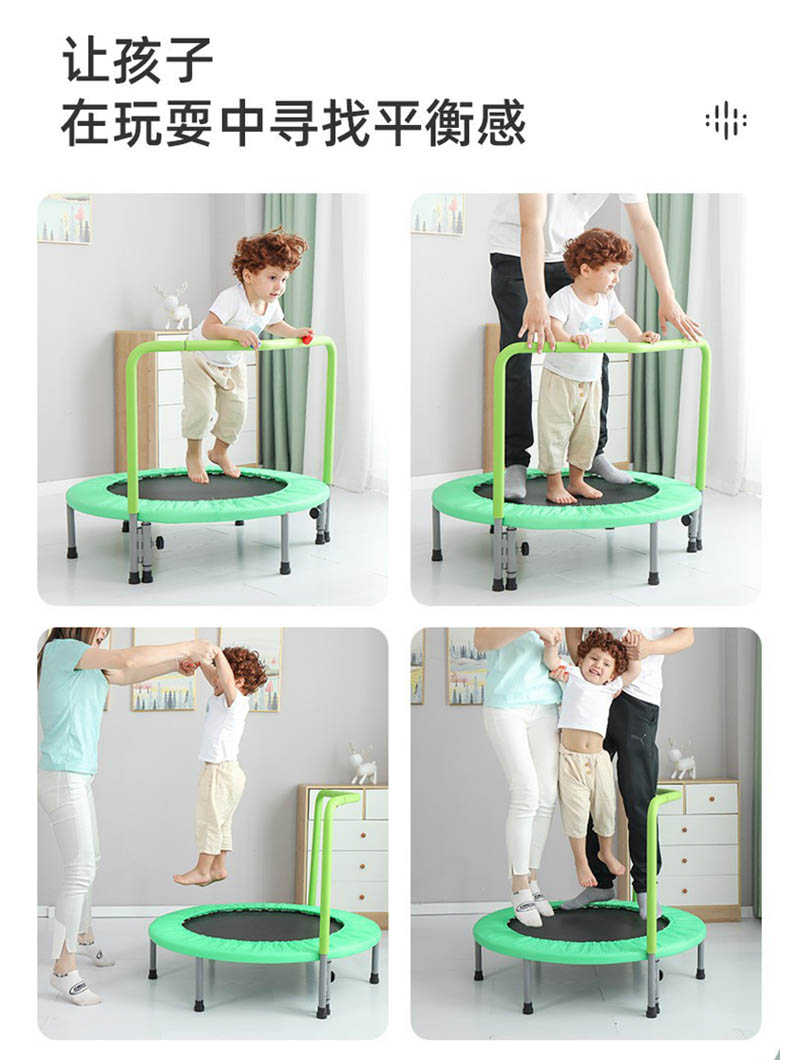 让孩子
在玩耍中寻找平衡感